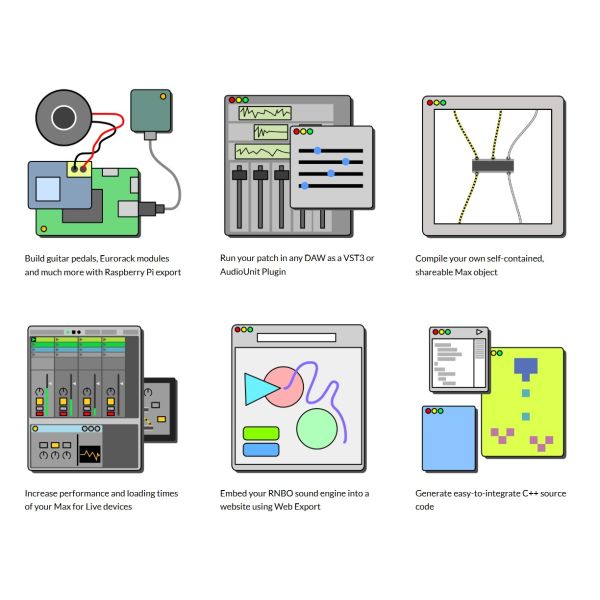 Build guitar pedals, Eurorack modules and much more with Raspberry Pi export

Run your patch in any DAW as a VST3 or AudioUnit Plugin

Compile your own self-contained, shareable Max object

Increase performance and loading times of your Max for Live devices

Embed your RNBO sound engine into a website using Web Export

Generate easy-to-integrate C++ source code